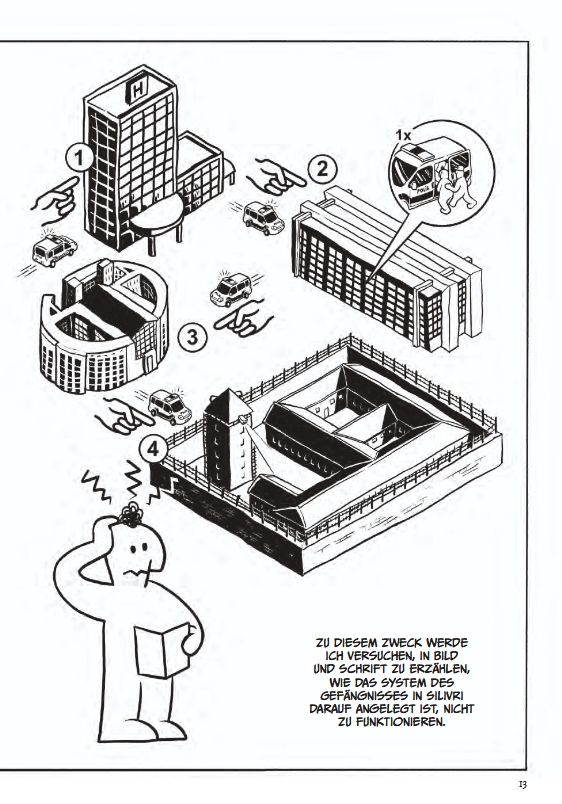 H

1

2

1x

POLİS

3

4

ZU DIESEM ZWECK WERDE ICH VERSUCHEN, IN BILD UND SCHRIFT ZU ERZÄHLEN, WIE DAS SYSTEM DES GEFÄNGNISSES IN SILIVRI DARAUF ANGELEGT IST, NICHT ZU FUNKTIONIEREN.

13