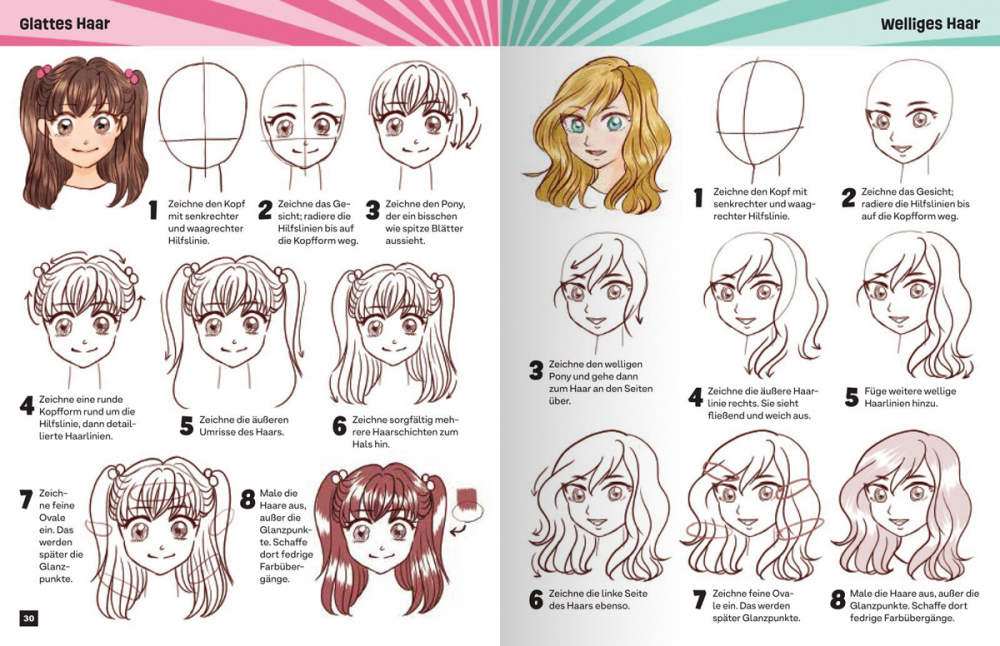 Glattes Haar

1 Zeichne den Kopf mit senkrechter und waagrechter Hilfslinie.

2 Zeichne das Gesicht; radiere die Hilfslinien bis auf die Kopfform weg.

3 Zeichne den Pony, der ein bisschen wie spitze Blätter aussieht.

4 Zeichne eine runde Kopfform rund um die Hilfslinie, dann detaillierte Haarlinien.

5 Zeichne die äußeren Umrisse des Haars.

6 Zeichne sorgfältig mehrere Haarschichten zum Hals hin.

7 Zeichne feine Ovale ein. Das werden später die Glanzpunkte.

8 Male die Haare aus, außer die Glanzpunkte. Schaffe dort fedrige Farbübergänge.

30

Welliges Haar

1 Zeichne den Kopf mit senkrechter und waagrechter Hilfslinie.

2 Zeichne das Gesicht; radiere die Hilfslinien bis auf die Kopfform weg.

3 Zeichne den welligen Pony und gehe dann zum Haar an den Seiten über.

4 Zeichne die äußere Haarlinie rechts. Sie sieht fließend und weich aus.

5 Füge weitere wellige Haarlinien hinzu.

6 Zeichne die linke Seite des Haars ebenso.

7 Zeichne feine Ovale ein. Das werden später Glanzpunkte.

8 Male die Haare aus, außer die Glanzpunkte. Schaffe dort fedrige Farbübergänge.