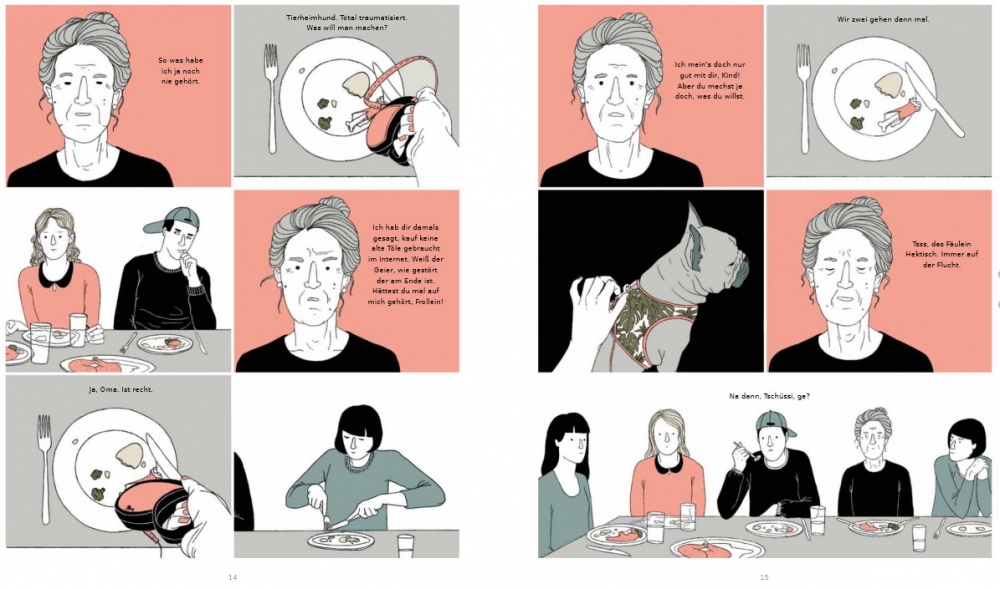 So was habe ich ja noch nie gehört.

Tierheimhund. Total traumatisiert. Was will man machen?

Ich hab dir damals gesagt, kauf keine alte Töle gebraucht im Internet. Weiß der Geier, wie gestört der am Ende ist. Hättest du mal auf mich gehört, Frollein!

Ja, Oma. Ist recht.

14

Ich mein's doch nur gut mit dir, Kind! Aber du machst ja doch, was du willst.

Wir zwei gehen dann mal.

Tsss, das Fäulein Hektisch. Immer auf der Flucht.

Na dann, Tschüssi, ge?

15